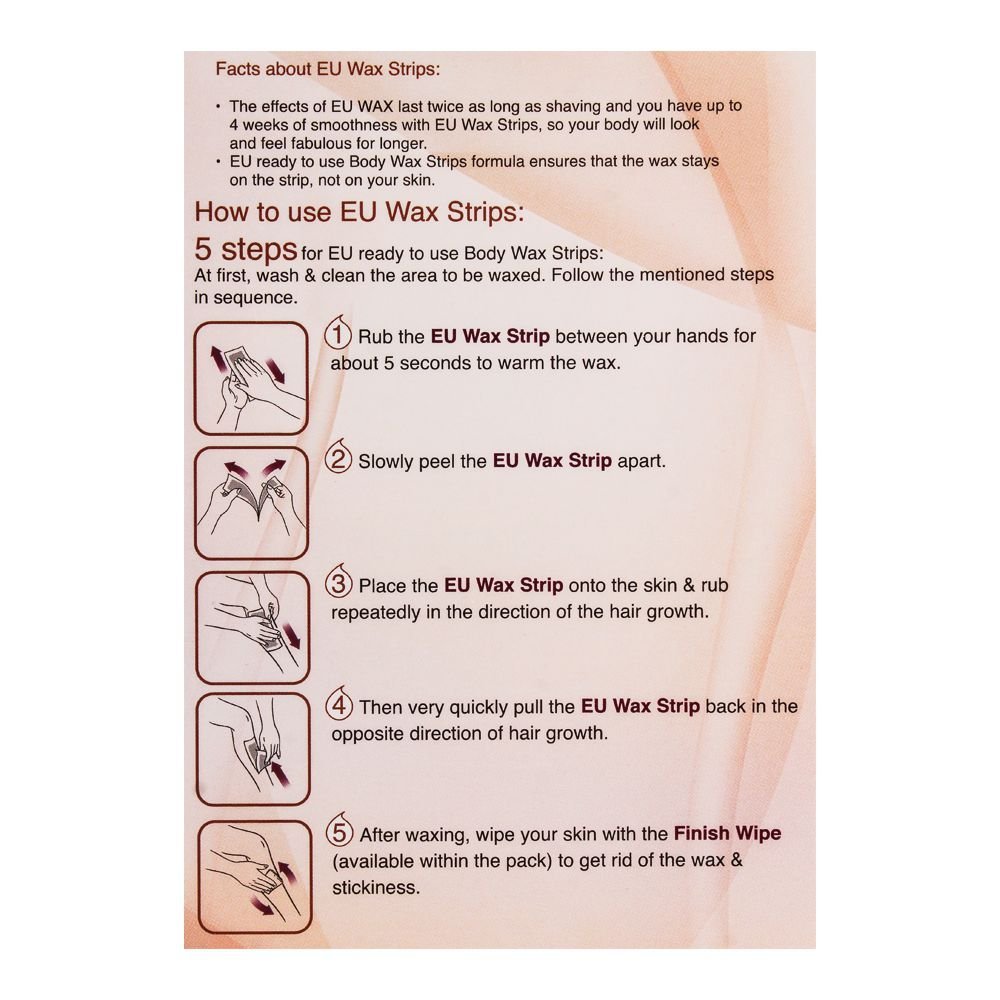 Facts about EU Wax Strips:

• The effects of EU WAX last twice as long as shaving and you have up to 4 weeks of smoothness with EU Wax Strips, so your body will look and feel fabulous for longer.
• EU ready to use Body Wax Strips formula ensures that the wax stays on the strip, not on your skin.

How to use EU Wax Strips:

5 steps for EU ready to use Body Wax Strips:
At first, wash & clean the area to be waxed. Follow the mentioned steps in sequence.

1 Rub the EU Wax Strip between your hands for about 5 seconds to warm the wax.

2 Slowly peel the EU Wax Strip apart.

3 Place the EU Wax Strip onto the skin & rub repeatedly in the direction of the hair growth.

4 Then very quickly pull the EU Wax Strip back in the opposite direction of hair growth.

5 After waxing, wipe your skin with the Finish Wipe (available within the pack) to get rid of the wax & stickiness.