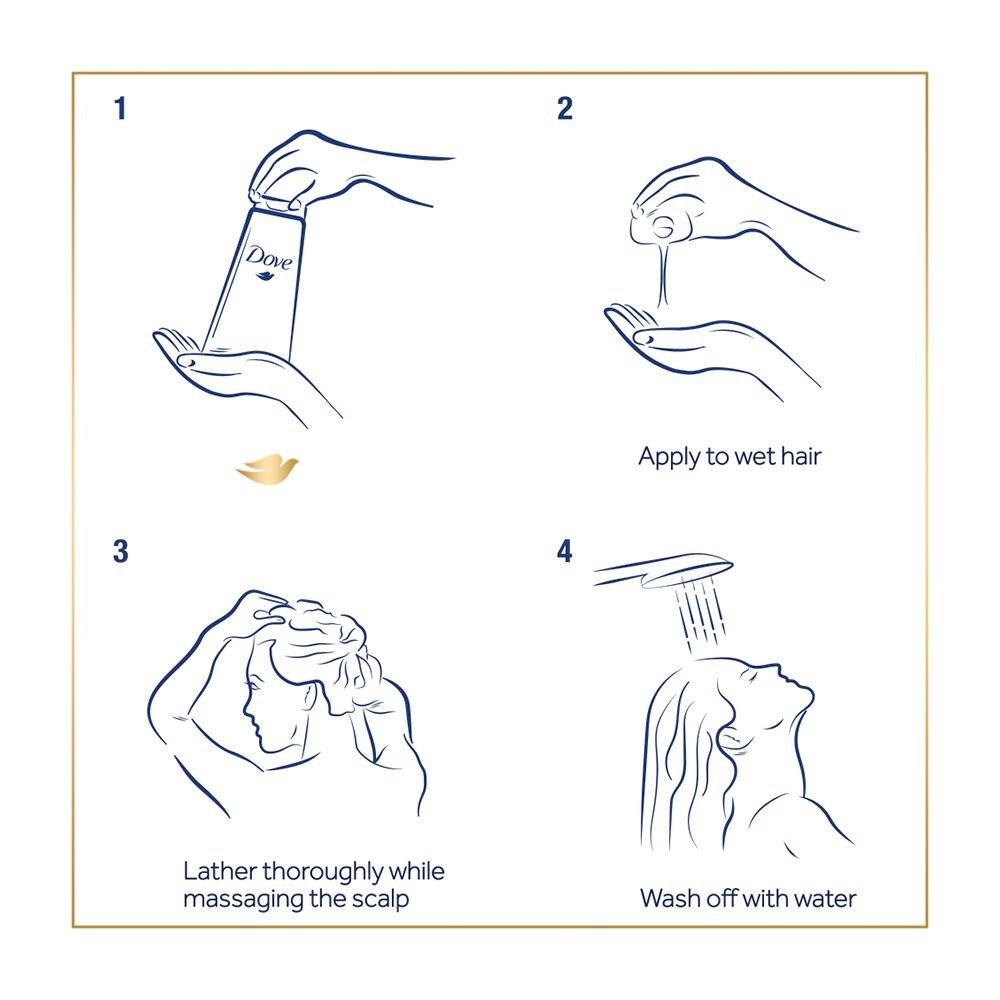 1

Dove

2

Apply to wet hair

3

Lather thoroughly while massaging the scalp

4

Wash off with water