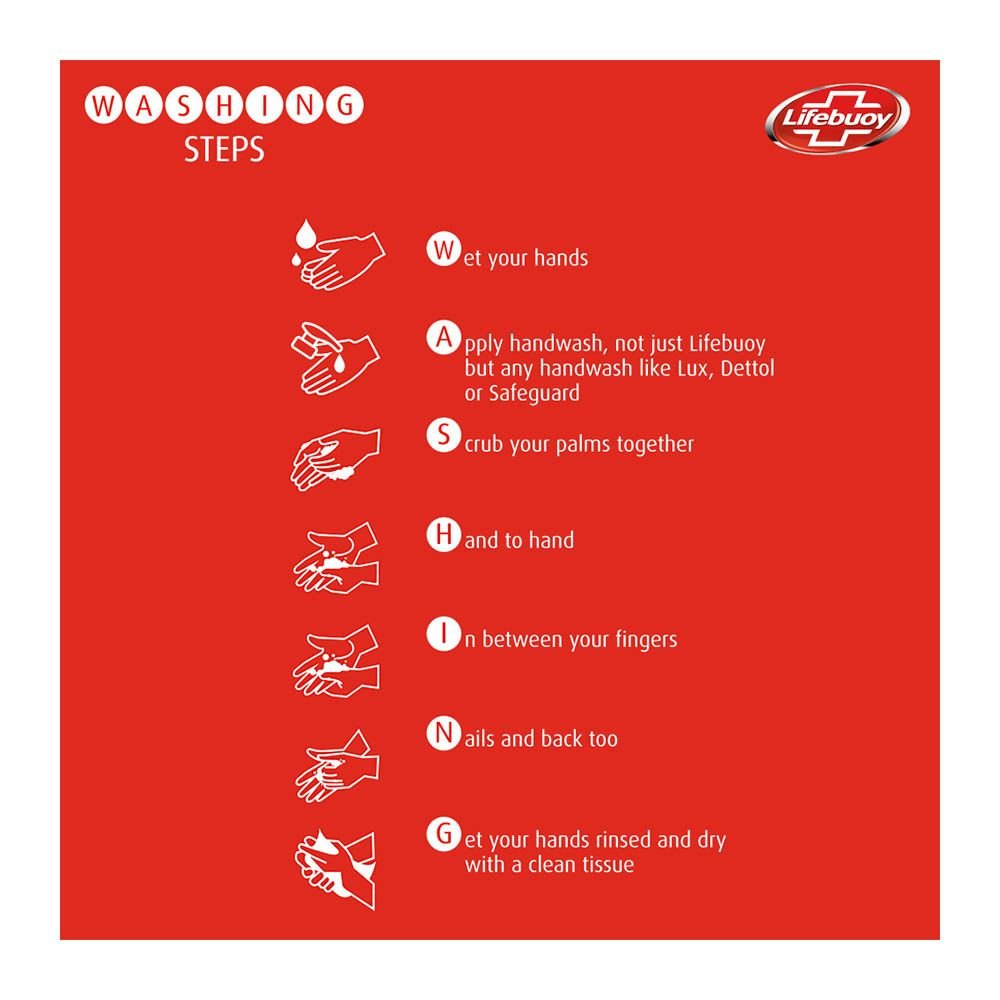 WASHING STEPS

Lifebuoy

Wet your hands

Apply handwash, not just Lifebuoy but any handwash like Lux, Dettol or Safeguard

Scrub your palms together

Hand to hand

In between your fingers

Nails and back too

Get your hands rinsed and dry with a clean tissue