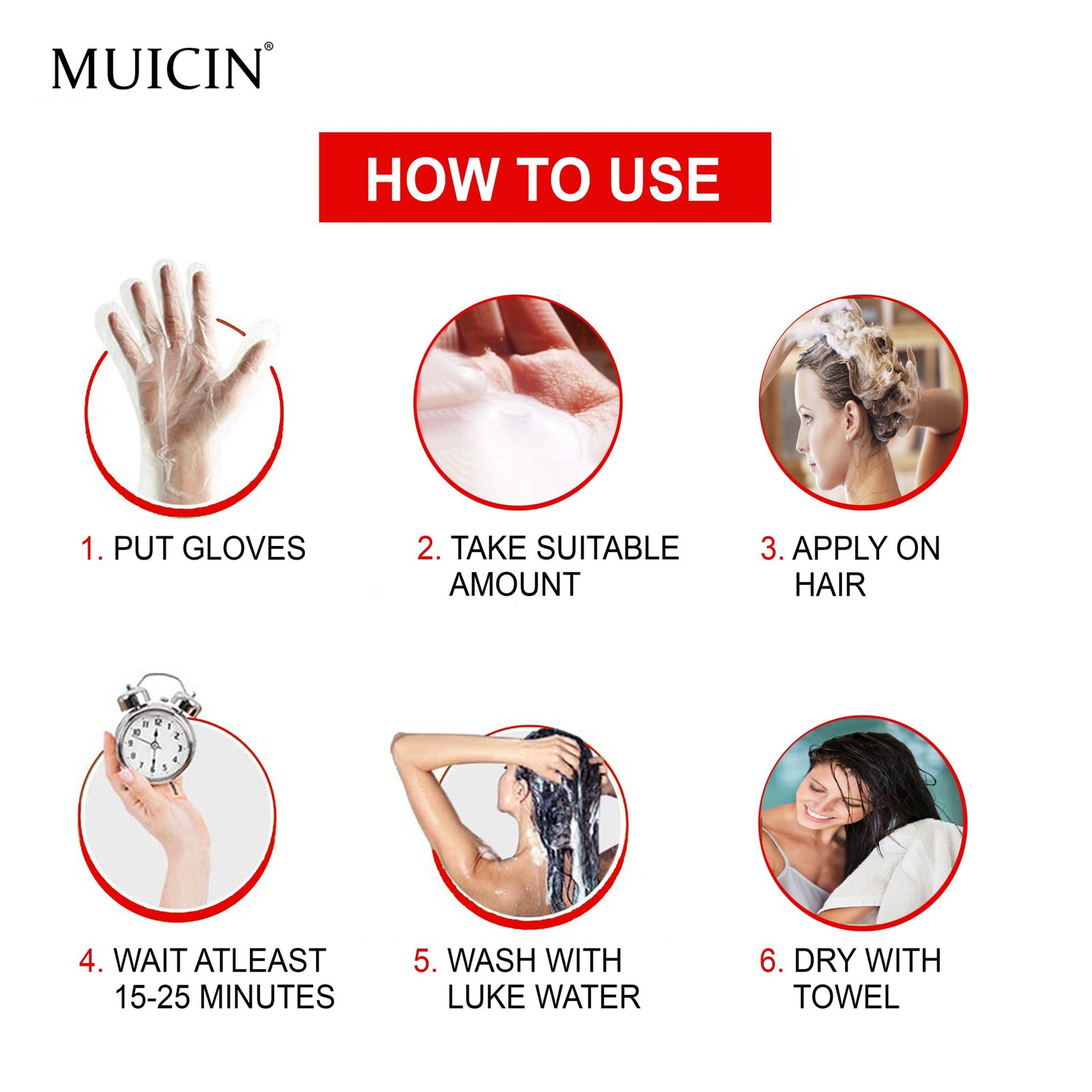 MUICIN®

HOW TO USE

1. PUT GLOVES

2. TAKE SUITABLE AMOUNT

3. APPLY ON HAIR

4. WAIT ATLEAST 15-25 MINUTES

5. WASH WITH LUKE WATER

6. DRY WITH TOWEL